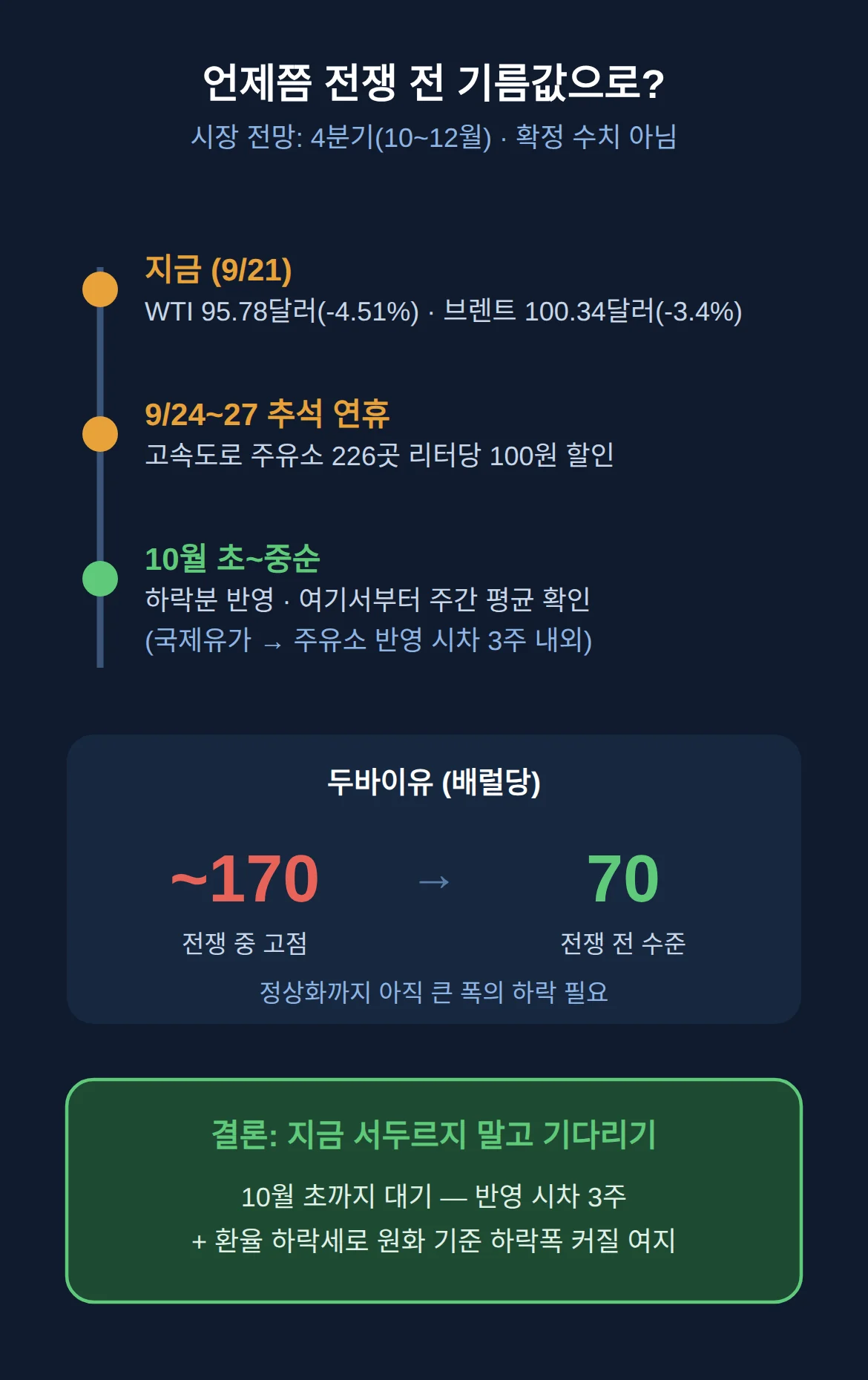 언제쯤 전쟁 전 기름값으로?

시장 전망: 4분기(10~12월) · 확정 수치 아님

지금 (9/21)

WTI 95.78달러(-4.51%) · 브렌트 100.34달러(-3.4%)

9/24~27 추석 연휴

고속도로 주유소 226곳 리터당 100원 할인

10월 초~중순

하락분 반영 · 여기서부터 주간 평균 확인

(국제유가 → 주유소 반영 시차 3주 내외)

두바이유 (배럴당)

~170 → 70

전쟁 중 고점

전쟁 전 수준

정상화까지 아직 큰 폭의 하락 필요

결론: 지금 서두르지 말고 기다리기

10월 초까지 대기 — 반영 시차 3주

+ 환율 하락세로 원화 기준 하락폭 커질 여지