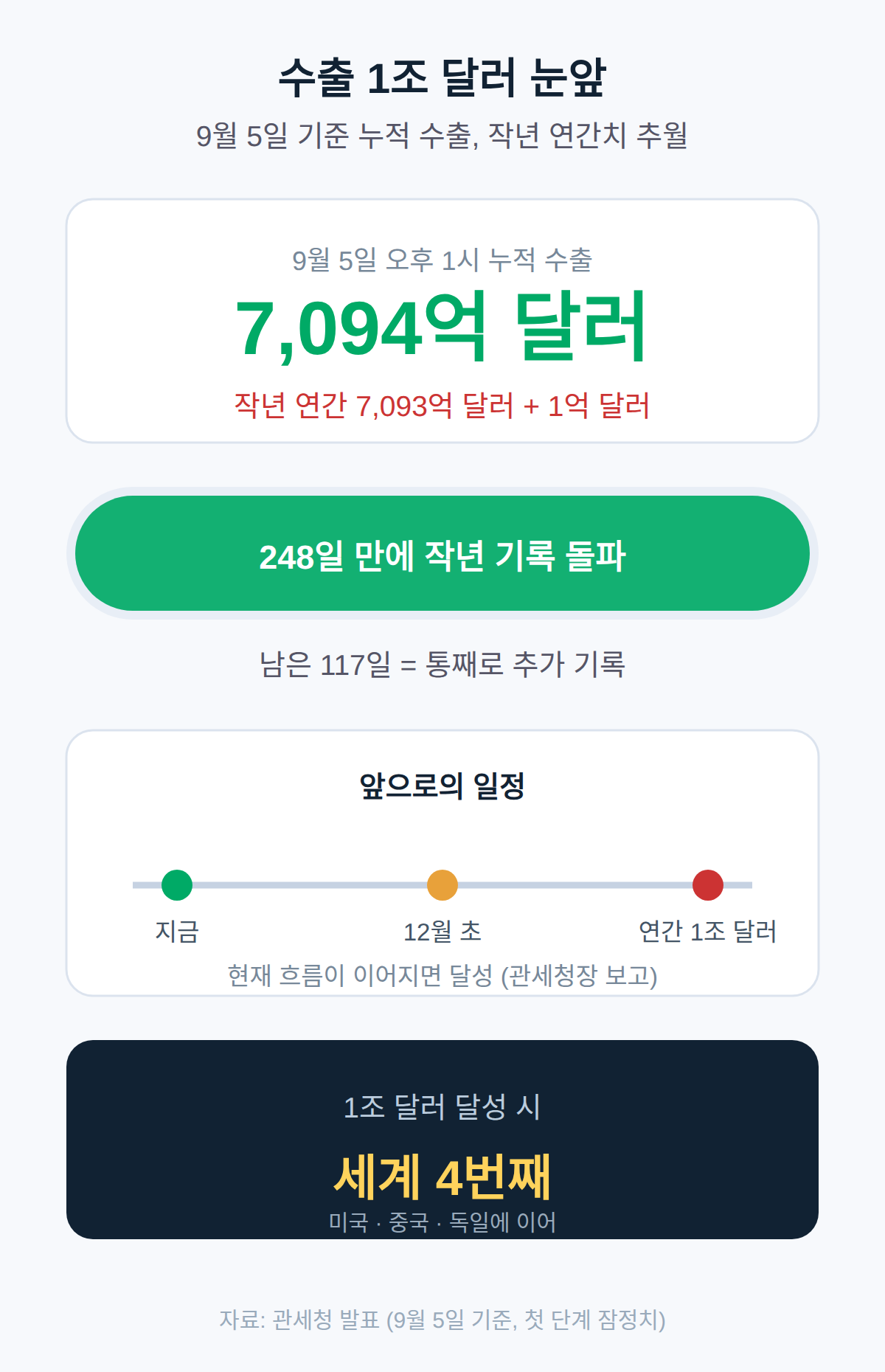 수출 1조 달러 눈앞

9월 5일 기준 누적 수출, 작년 연간치 추월

9월 5일 오후 1시 누적 수출

7,094억 달러

작년 연간 7,093억 달러 + 1억 달러

248일 만에 작년 기록 돌파

남은 117일 = 통째로 추가 기록

앞으로의 일정

지금

12월 초

연간 1조 달러

현재 흐름이 이어지면 달성 (관세청장 보고)

1조 달러 달성 시

세계 4번째

미국 · 중국 · 독일에 이어

자료: 관세청 발표 (9월 5일 기준, 첫 단계 잠정치)