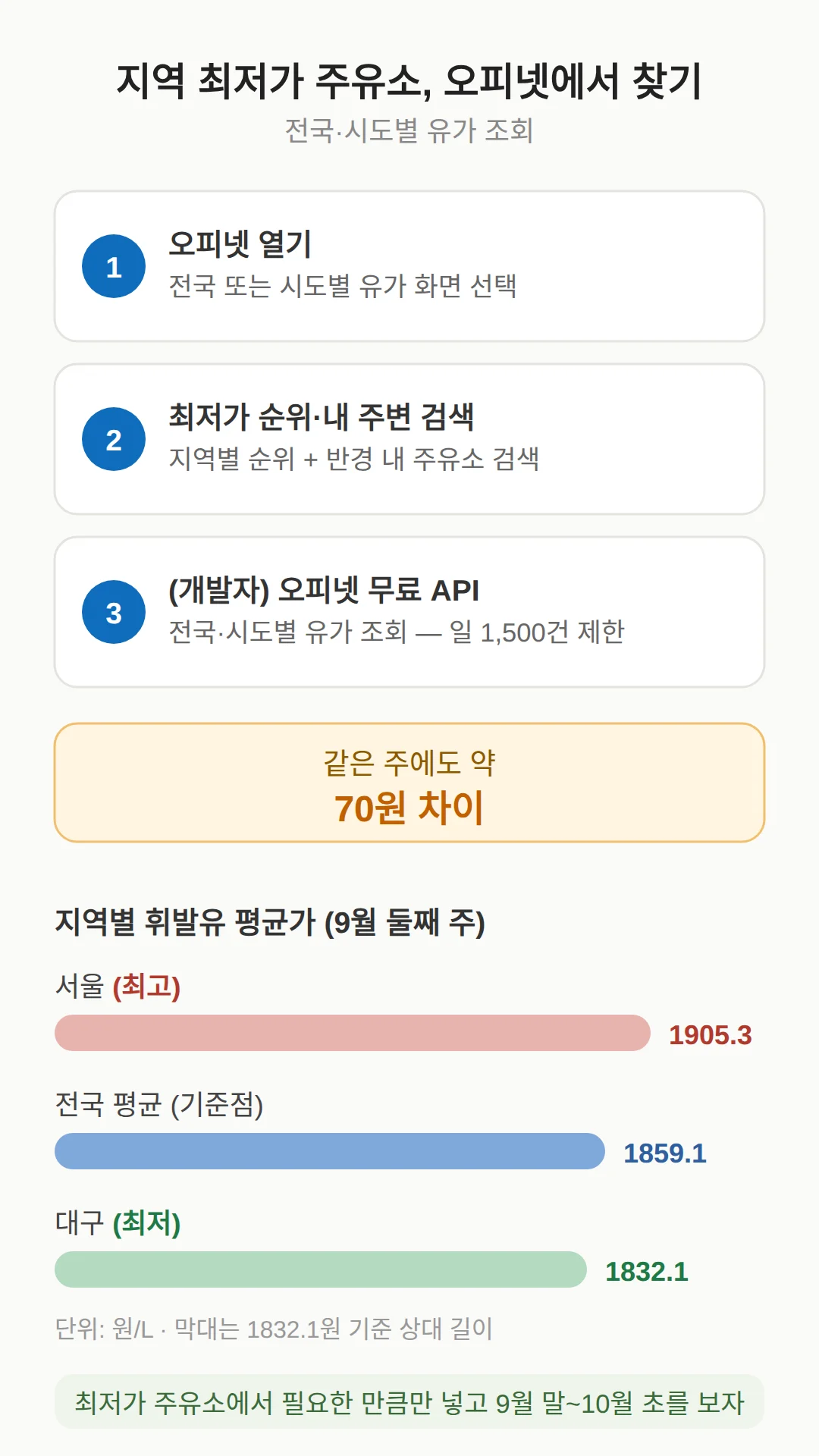 지역 최저가 주유소, 오피넷에서 찾기
전국·시도별 유가 조회

1
오피넷 열기
전국 또는 시도별 유가 화면 선택

2
최저가 순위·내 주변 검색
지역별 순위 + 반경 내 주유소 검색

3
(개발자) 오피넷 무료 API
전국·시도별 유가 조회 — 일 1,500건 제한

같은 주에도 약
70원 차이

지역별 휘발유 평균가 (9월 둘째 주)

서울 (최고)
1905.3

전국 평균 (기준점)
1859.1

대구 (최저)
1832.1

단위: 원/L · 막대는 1832.1원 기준 상대 길이

최저가 주유소에서 필요한 만큼만 넣고 9월 말~10월 초를 보자