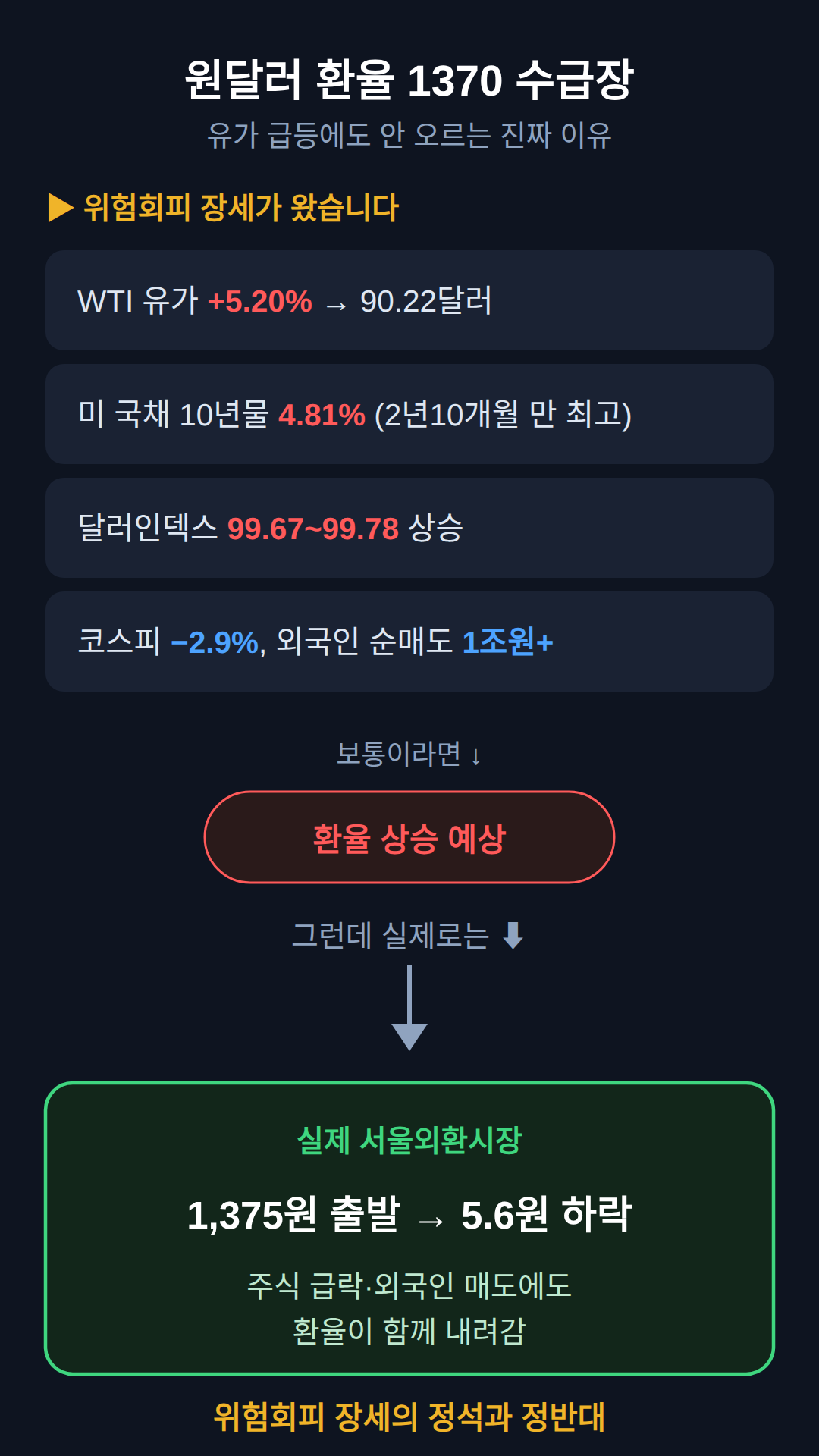 원달러 환율 1370 수급장
유가 급등에도 안 오르는 진짜 이유

▶ 위험회피 장세가 왔습니다

WTI 유가 +5.20% → 90.22달러

미 국채 10년물 4.81% (2년10개월 만 최고)

달러인덱스 99.67~99.78 상승

코스피 −2.9%, 외국인 순매도 1조원+

보통이라면 ↓

환율 상승 예상

그런데 실제로는 ⬇

실제 서울외환시장

1,375원 출발 → 5.6원 하락

주식 급락·외국인 매도에도
환율이 함께 내려감

위험회피 장세의 정석과 정반대